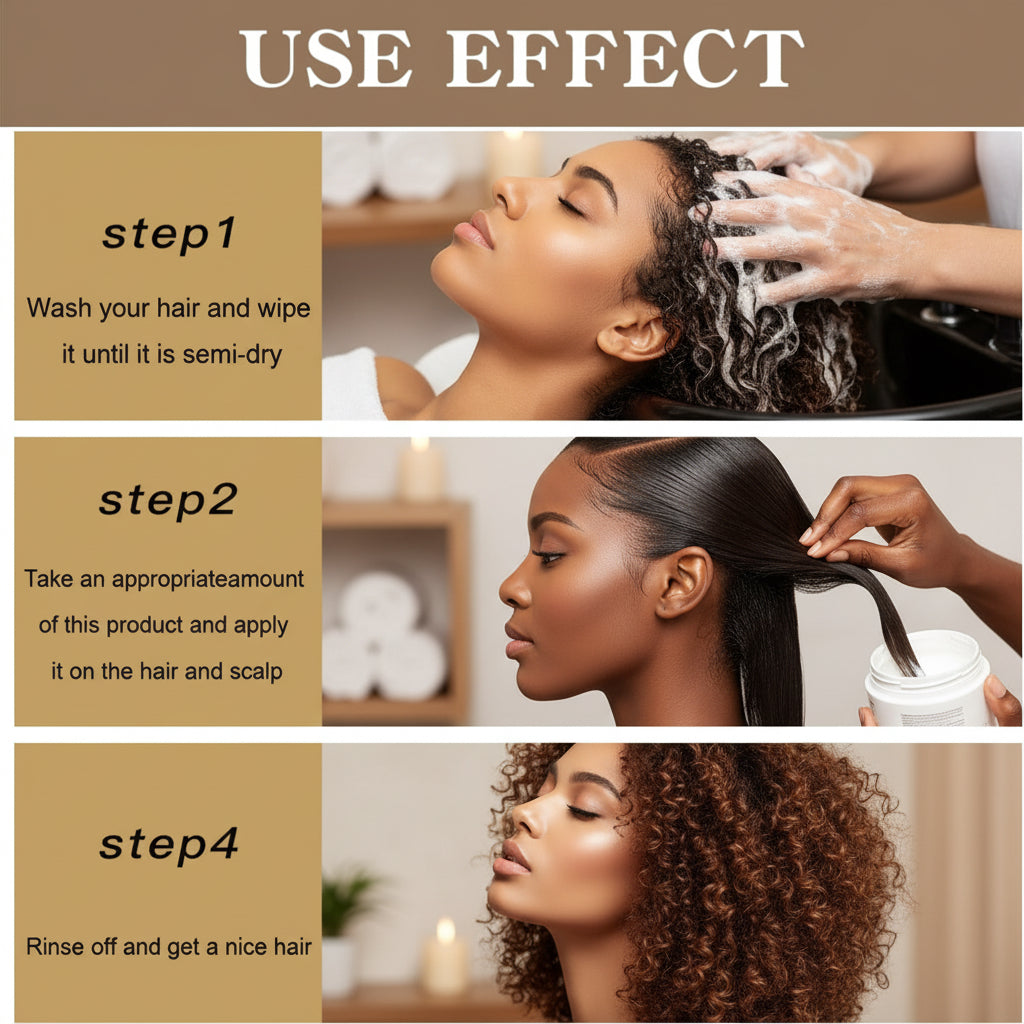 USE EFFECT

step1

Wash your hair and wipe it until it is semi-dry

step2

Take an appropriateamount of this product and apply it on the hair and scalp

step4

Rinse off and get a nice hair